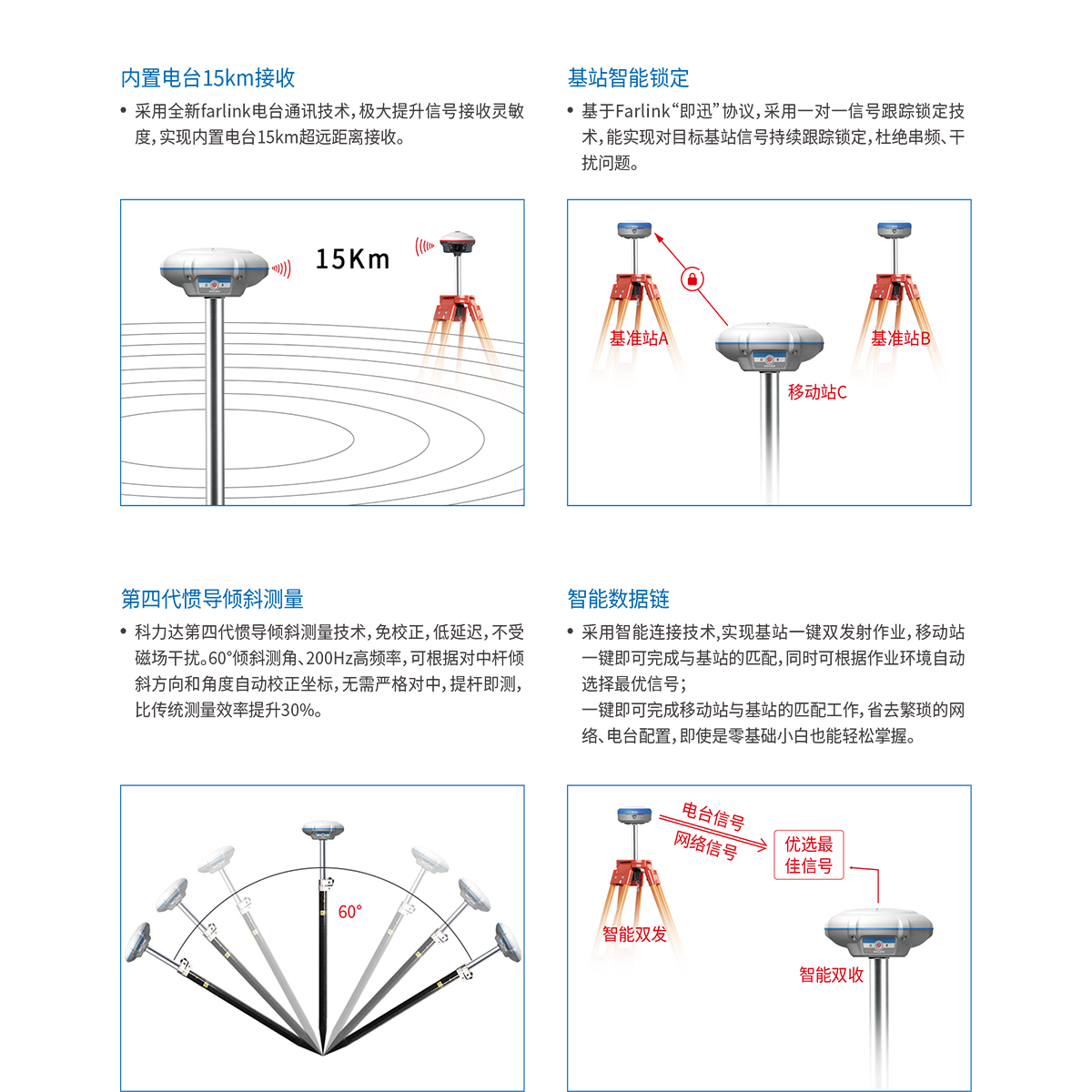 内置电台15km接收

• 采用全新farlink电台通讯技术，极大提升信号接收灵敏度，实现内置电台15km超远距离接收。

15Km

基站智能锁定

• 基于Farlink“即迅”协议，采用一对一信号跟踪锁定技术，能实现对目标基站信号持续跟踪锁定，杜绝串频、干扰问题。

基准站A

基准站B

移动站C

第四代惯导倾斜测量

• 科力达第四代惯导倾斜测量技术，免校正，低延迟，不受磁场干扰。60°倾斜测角、200Hz高频率，可根据对中杆倾斜方向和角度自动校正坐标，无需严格对中，提杆即测，比传统测量效率提升30%。

60°

智能数据链

• 采用智能连接技术,实现基站一键双发射作业，移动站一键即可完成与基站的匹配，同时可根据作业环境自动选择最优信号；
一键即可完成移动站与基站的匹配工作，省去繁琐的网络、电台配置，即使是零基础小白也能轻松掌握。

电台信号

网络信号

优选最佳信号

智能双发

智能双收